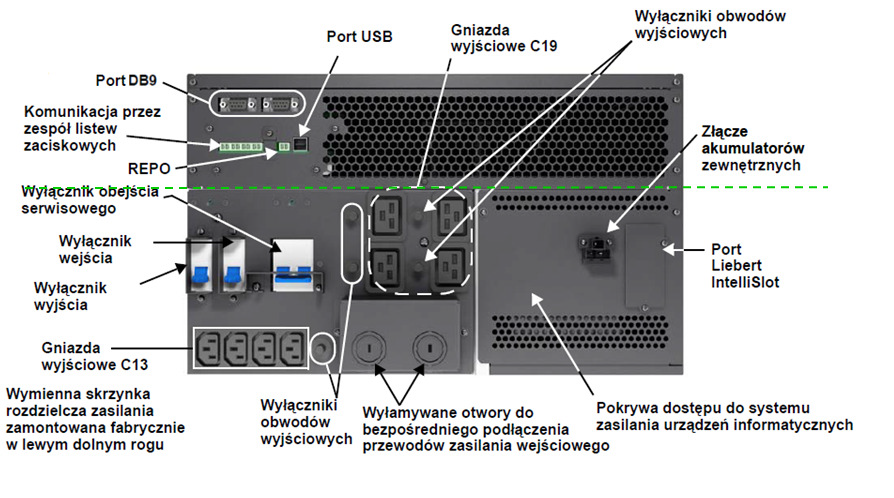 Port USB

Gniazda wyjściowe C19

Wyłączniki obwodów wyjściowych

Port DB9

Komunikacja przez zespół listew zaciskowych

REPO

Złącze akumulatorów zewnętrznych

Wyłącznik obejścia serwisowego

Wyłącznik wejścia

Wyłącznik wyjścia

Port Liebert IntelliSlot

Gniazda wyjściowe C13

Wymienna skrzynka rozdzielcza zasilania zamontowana fabrycznie w lewym dolnym rogu

Wyłączniki obwodów wyjściowych

Wyłamywane otwory do bezpośredniego podłączenia przewodów zasilania wejściowego

Pokrywa dostępu do systemu zasilania urządzeń informatycznych